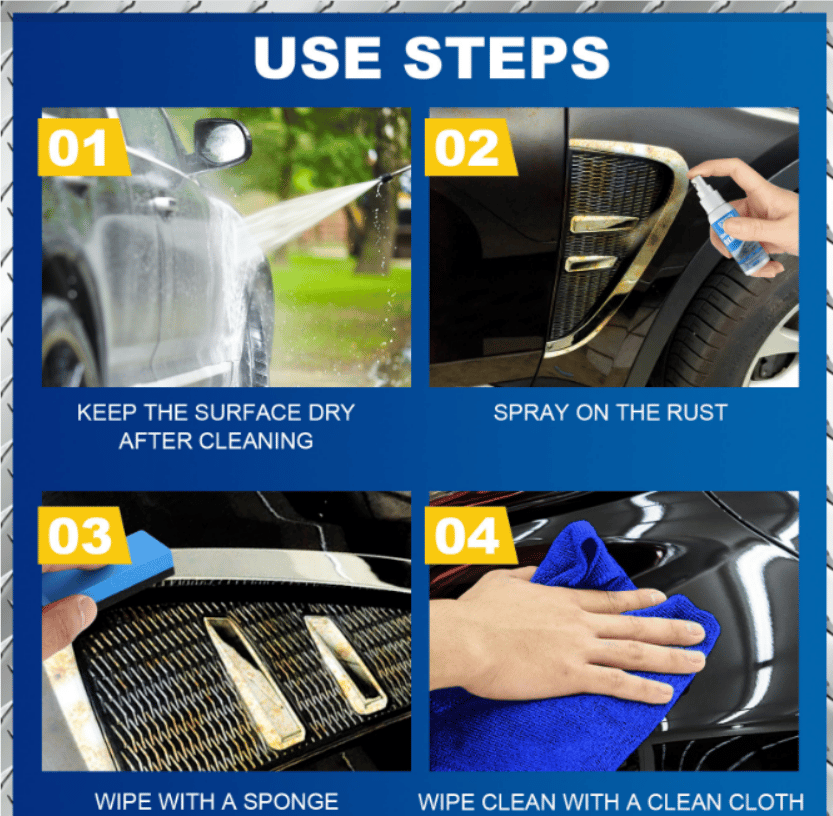 USE STEPS

01

KEEP THE SURFACE DRY AFTER CLEANING

02

SPRAY ON THE RUST

03

WIPE WITH A SPONGE

04

WIPE CLEAN WITH A CLEAN CLOTH